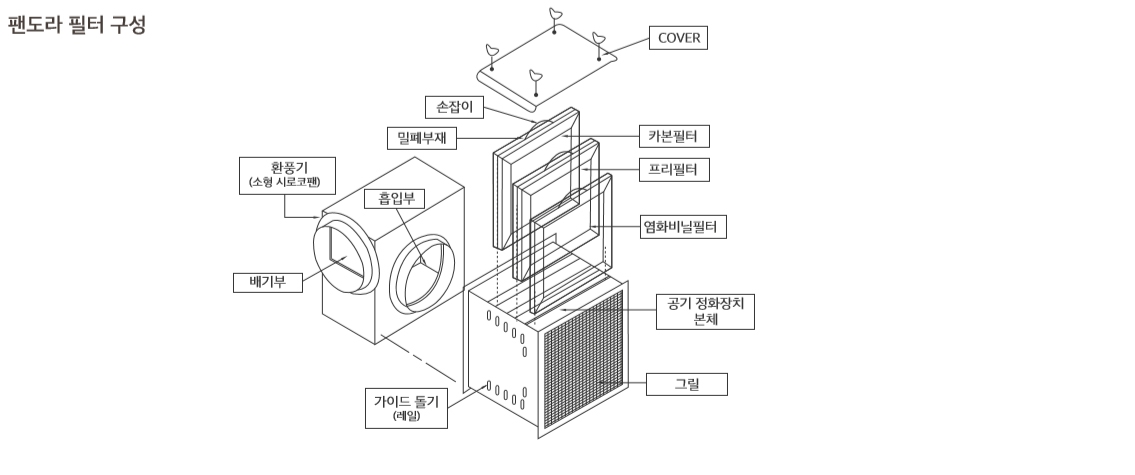 팬도라 필터 구성

COVER

손잡이

밀폐부재

카본필터

프리필터

환풍기
(소형 시로코팬)

흡입부

염화비닐필터

배기부

공기 정화장치
본체

그릴

가이드 돌기
(레일)